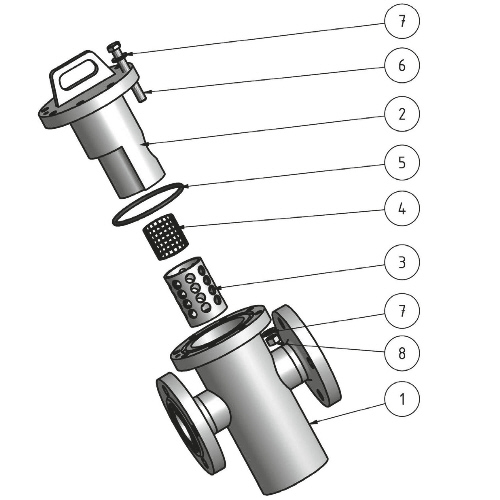 7
6
2
5
4
3
7
8
1